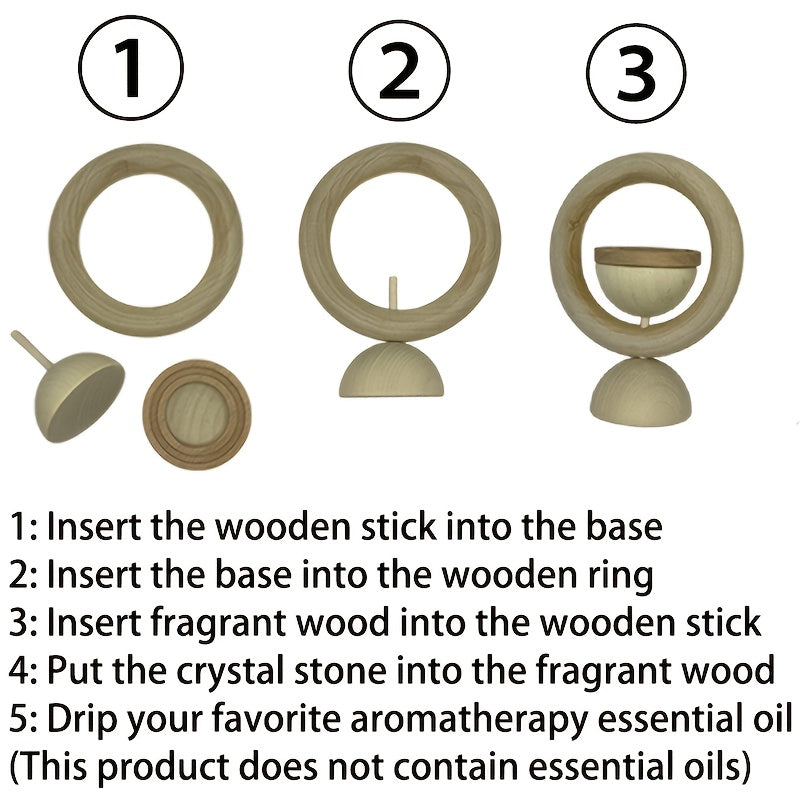 1

2

3

1: Insert the wooden stick into the base
2: Insert the base into the wooden ring
3: Insert fragrant wood into the wooden stick
4: Put the crystal stone into the fragrant wood
5: Drip your favorite aromatherapy essential oil
(This product does not contain essential oils)